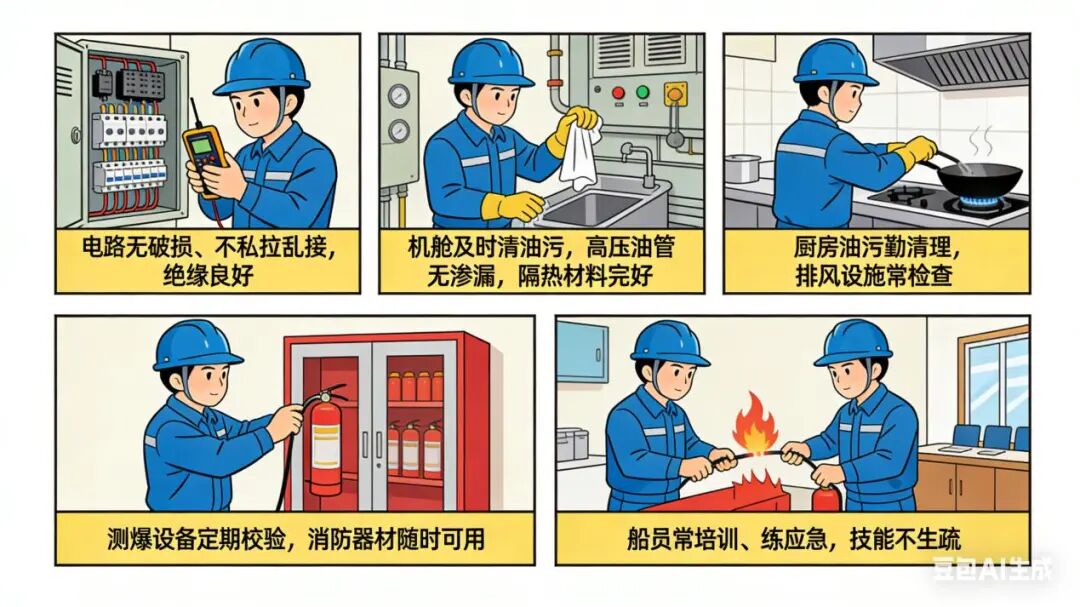 电路无破损、不私拉乱接，绝缘良好

机舱及时清油污，高压油管无渗漏，隔热材料完好

厨房油污勤清理，排风设施常检查

测爆设备定期校验，消防器材随时可用

船员常培训、练应急，技能不生疏

豆包AI生成