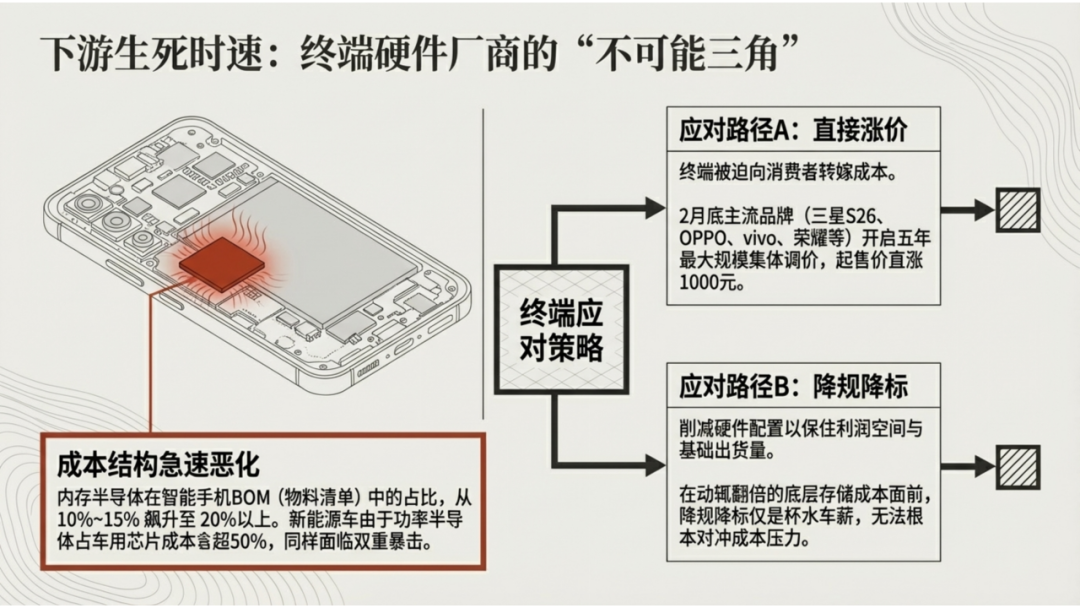 下游生死时速：终端硬件厂商的“不可能三角”

成本结构急速恶化
内存半导体在智能手机BOM（物料清单）中的占比，从10%~15% 飙升至 20%以上。新能源车由于功率半导体占车用芯片成本含超50%，同样面临双重暴击。

终端应对策略

应对路径A：直接涨价
终端被迫向消费者转嫁成本。
2月底主流品牌（三星S26、OPPO、vivo、荣耀等）开启五年最大规模集体调价，起售价直涨1000元。

应对路径B：降规降标
削减硬件配置以保住利润空间与基础出货量。
在动辄翻倍的底层存储成本面前，降规降标仅是杯水车薪，无法根本对冲成本压力。