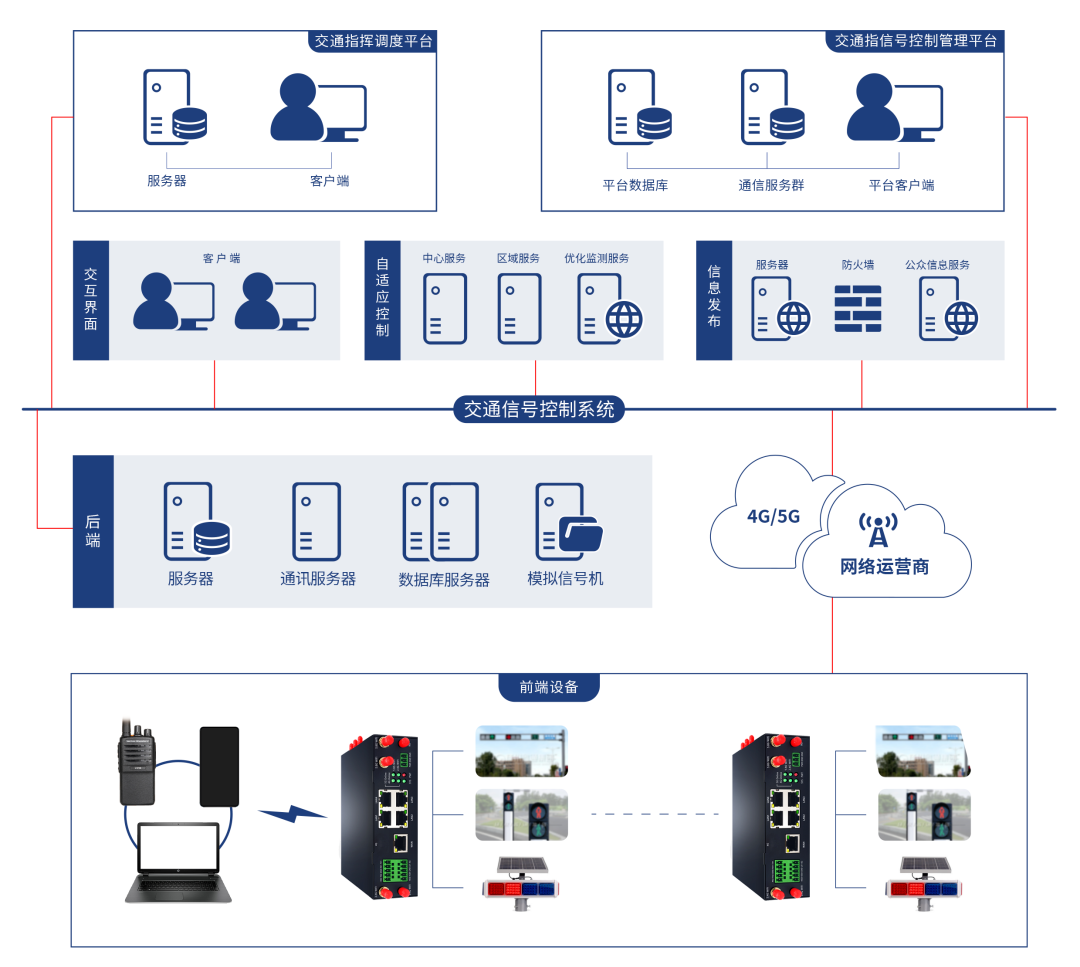 交通指挥调度平台

服务器
客户端

交通指信号控制管理平台

平台数据库
通信服务群
平台客户端

交互界面
客户端

自适应控制
中心服务
区域服务
优化监测服务

信息发布
服务器
防火墙
公众信息服务

交通信号控制系统

后端
服务器
通讯服务器
数据库服务器
模拟信号机

4G/5G
网络运营商

前端设备