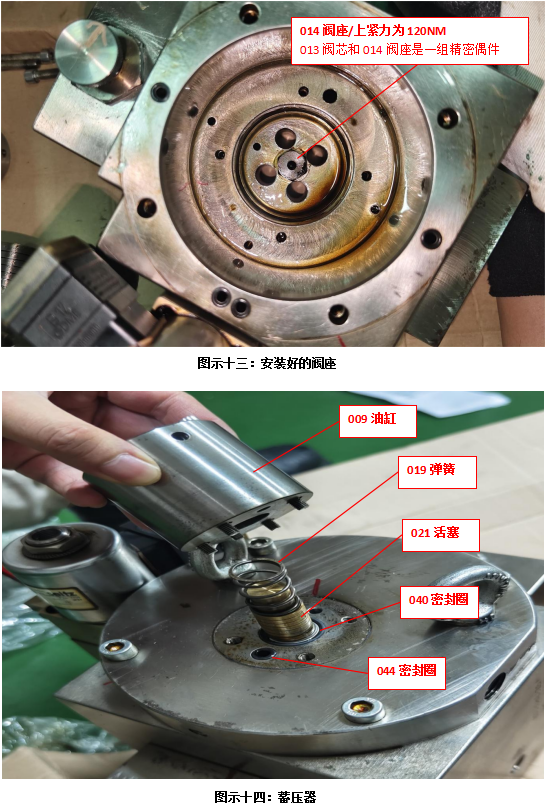 014 阀座/上紧力为 120NM
013 阀芯和 014 阀座是一组精密偶件

图示十三：安装好的阀座

009 油缸

019 弹簧

021 活塞

040 密封圈

044 密封圈

图示十四：蓄压器