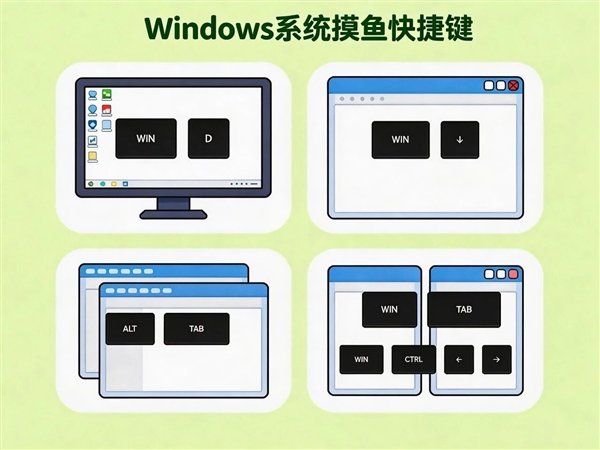 Windows系统摸鱼快捷键

WIN D

WIN ↓

ALT TAB

WIN TAB

WIN CTRL ← →