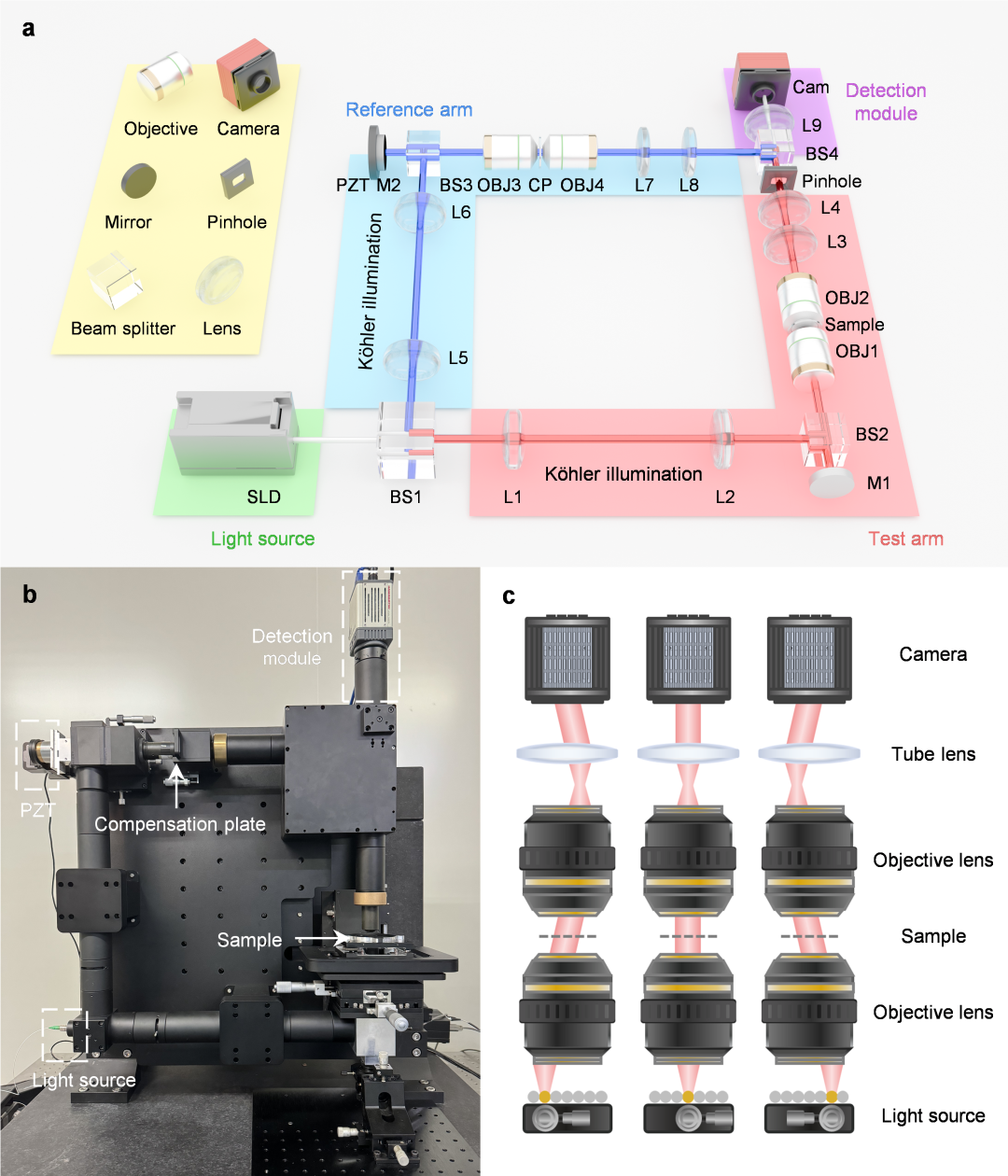 a

Objective Camera
Mirror Pinhole
Beam splitter Lens

Reference arm
PZT M2 BS3 OBJ3 CP OBJ4 L7 L8
L6
Köhler illumination
L5

Cam Detection module
L9
BS4
Pinhole
L4
L3
OBJ2
Sample
OBJ1
BS2
M1

SLD BS1 L1 Köhler illumination L2
Light source Test arm

b
Detection module
PZT
Compensation plate
Sample
Light source

c
Camera
Tube lens
Objective lens
Sample
Objective lens
Light source