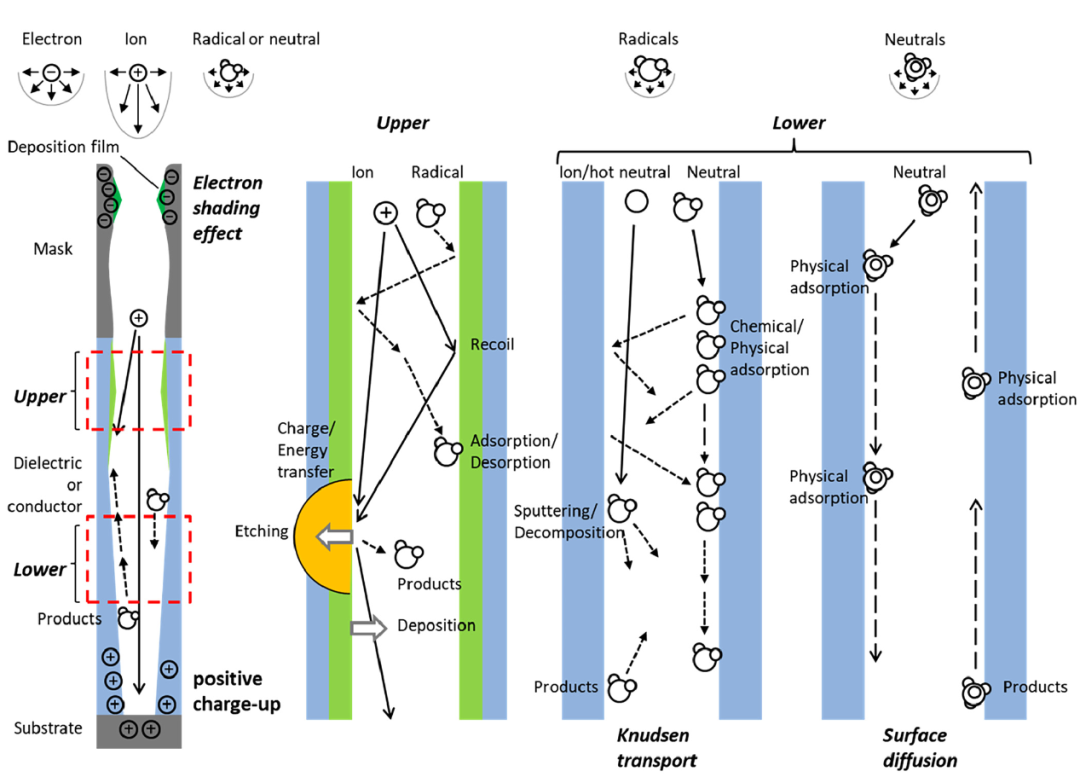 Electron Ion Radical or neutral

Radicals

Neutrals

Deposition film

Electron shading effect

Mask

Upper

Dielectric or conductor

Lower

Products

positive charge-up

Substrate

Upper

Ion Radical

Recoil

Charge/ Energy transfer

Adsorption/ Desorption

Etching

Products

Deposition

Lower

Ion/hot neutral Neutral

Chemical/ Physical adsorption

Sputtering/ Decomposition

Products

Knudsen transport

Neutral

Physical adsorption

Physical adsorption

Physical adsorption

Products

Surface diffusion