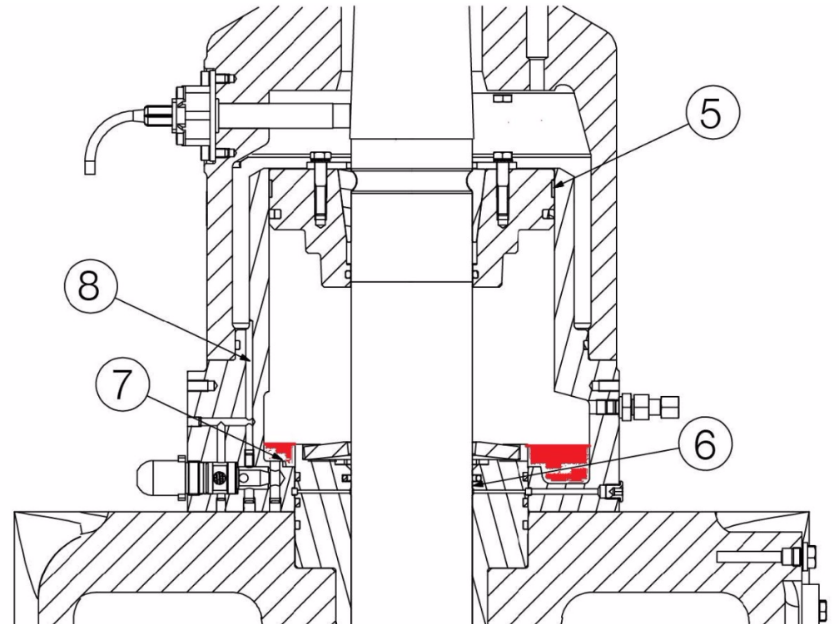 5
8
7
6