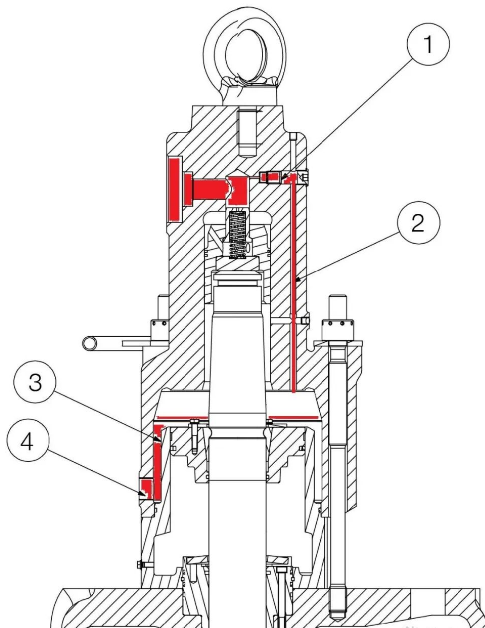 1
2
3
4