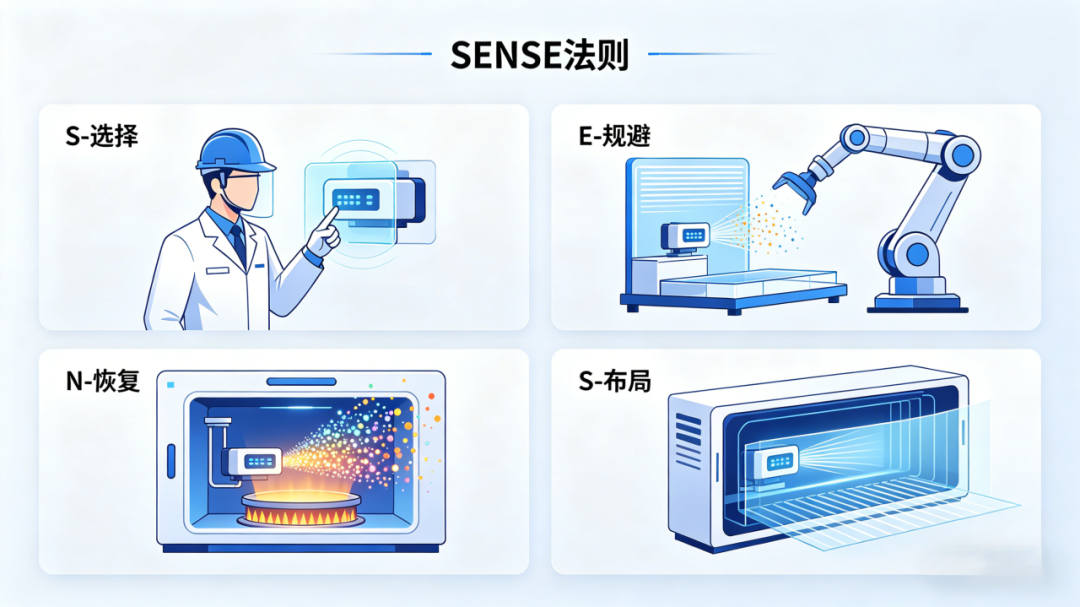 SENSE法则

S-选择

E-规避

N-恢复

S-布局