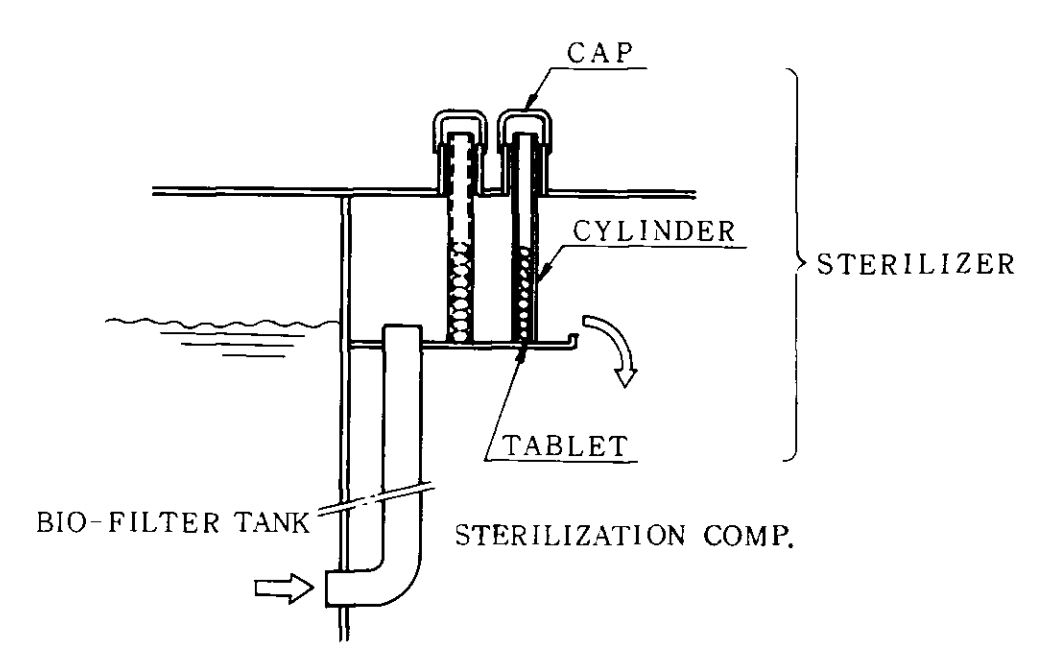 CAP
CYLINDER
STERILIZER
TABLET
BIO-FILTER TANK
STERILIZATION COMP.