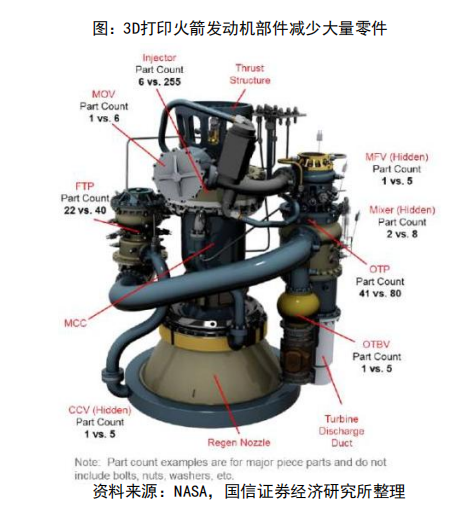 图：3D打印火箭发动机部件减少大量零件

Injector
Part Count
6 vs. 255

Thrust Structure

MOV
Part Count
1 vs. 6

MFV (Hidden)
Part Count
1 vs. 5

FTP
Part Count
22 vs. 40

Mixer (Hidden)
Part Count
2 vs. 8

OTP
Part Count
41 vs. 80

MCC

OTBV
Part Count
1 vs. 5

CCV (Hidden)
Part Count
1 vs. 5

Regen Nozzle

Turbine Discharge Duct

Note: Part count examples are for major piece parts and do not include bolts, nuts, washers, etc.

资料来源：NASA，国信证券经济研究所整理