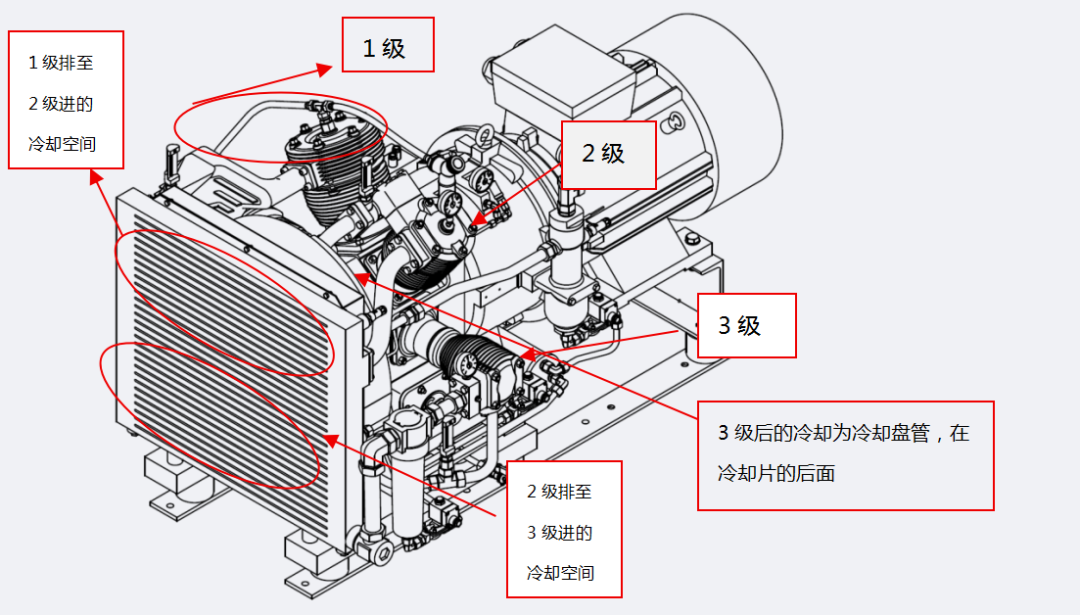 1 级排至
2 级进的
冷却空间

1 级

2 级

3 级

3 级后的冷却为冷却盘管，在冷却片的后面

2 级排至
3 级进的
冷却空间