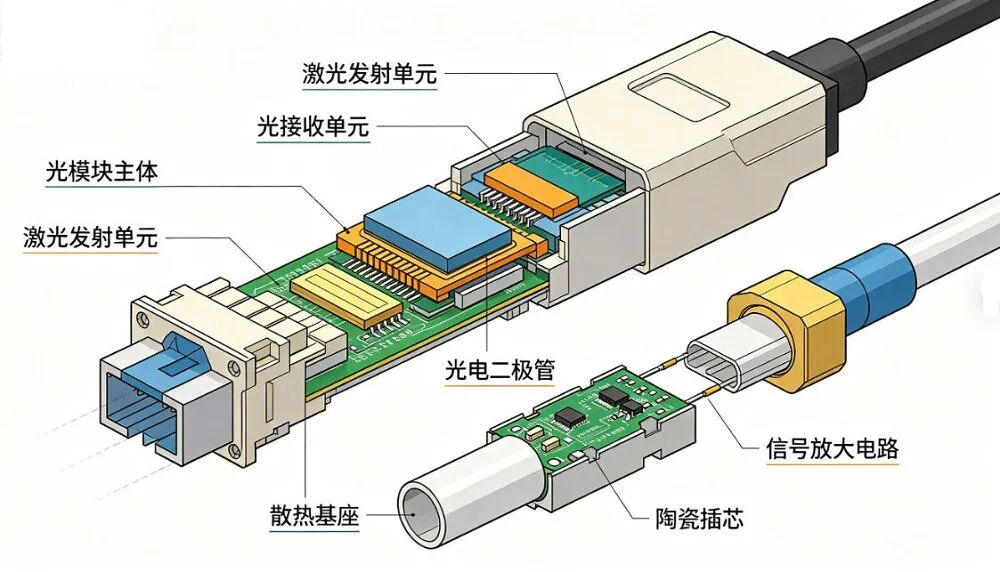 激光发射单元
光接收单元
光模块主体
激光发射单元
光电二极管
信号放大电路
散热基座
陶瓷插芯