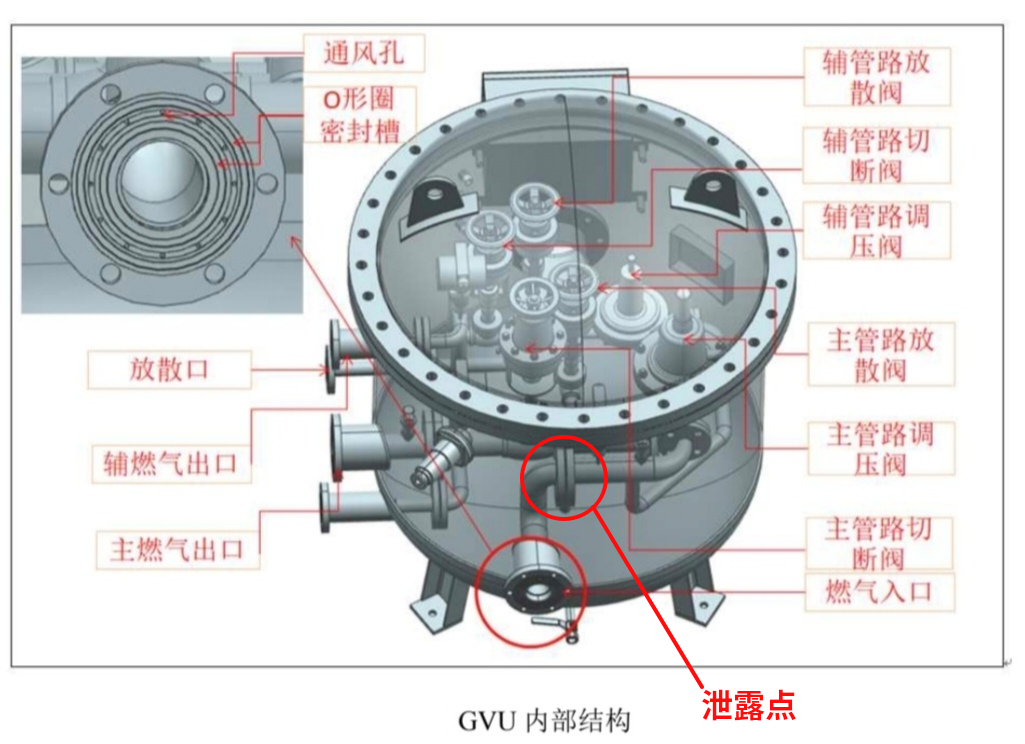 通风孔

O形圈密封槽

放散口

辅燃气出口

主燃气出口

辅管路放散阀

辅管路切断阀

辅管路调压阀

主管路放散阀

主管路调压阀

主管路切断阀

燃气入口

泄露点

GVU 内部结构