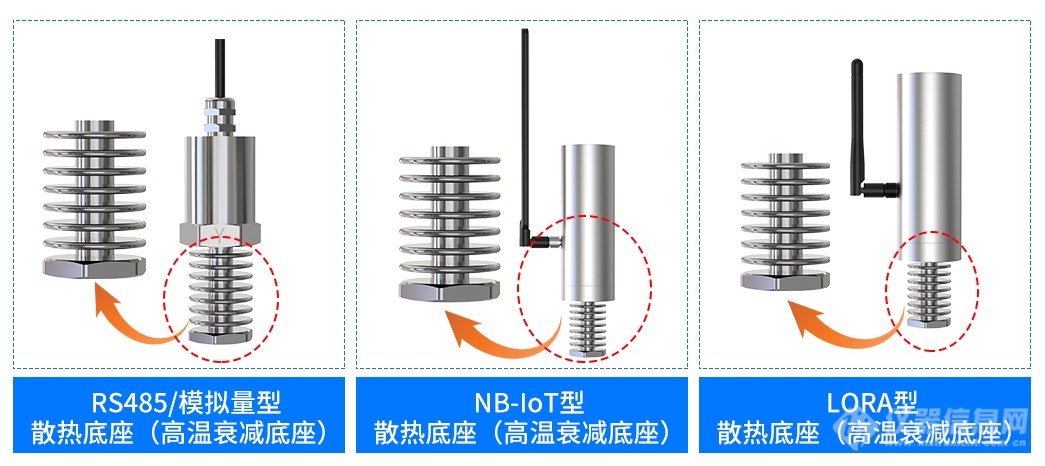 RS485/模拟量型
散热底座（高温衰减底座）

NB-IoT型
散热底座（高温衰减底座）

LORA型
散热底座（高温衰减底座）

仪器信息网