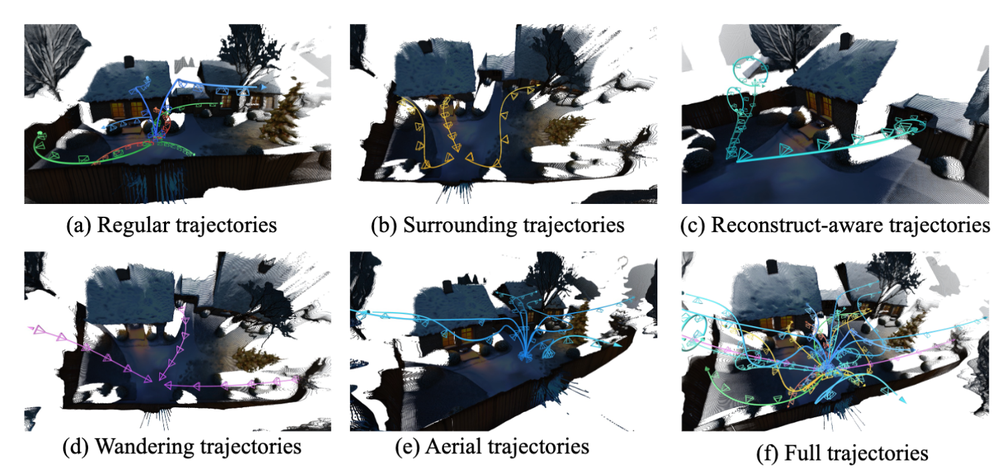 (a) Regular trajectories

(b) Surrounding trajectories

(c) Reconstruct-aware trajectories

(d) Wandering trajectories

(e) Aerial trajectories

(f) Full trajectories