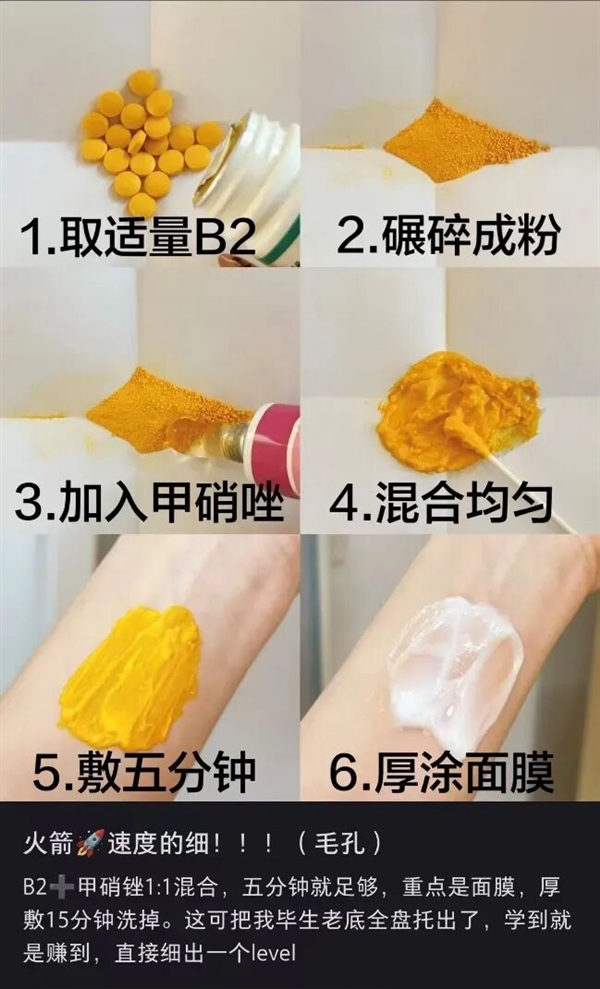 1.取适量B2

2.碾碎成粉

3.加入甲硝唑

4.混合均匀

5.敷五分钟

6.厚涂面膜

火箭🚀速度的细！！！（毛孔）

B2➕甲硝锉1:1混合，五分钟就足够，重点是面膜，厚敷15分钟洗掉。这可把我毕生老底全盘托出了，学到就是赚到，直接细出一个level