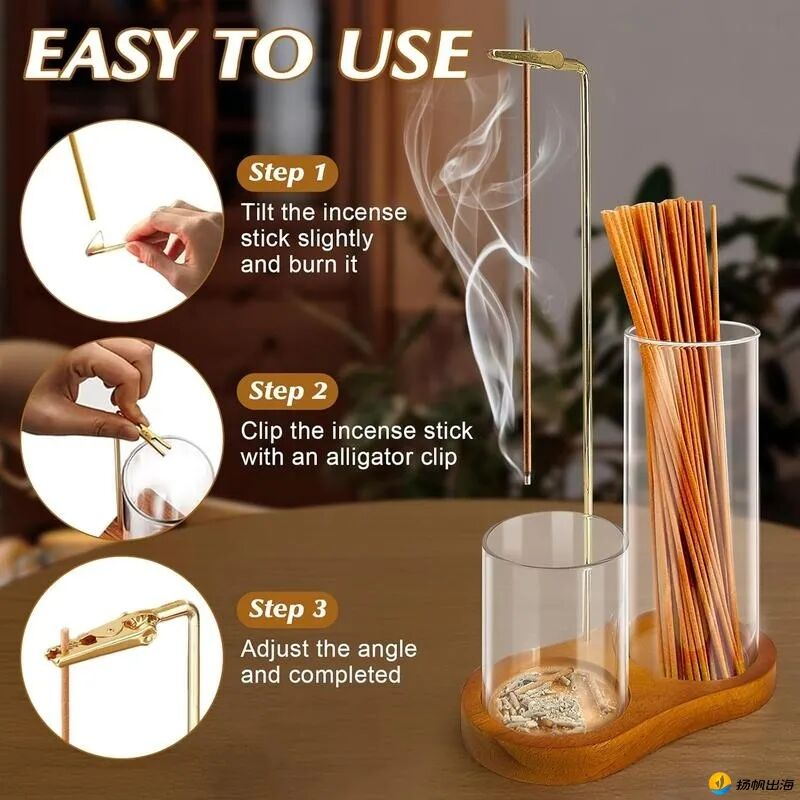 EASY TO USE

Step 1
Tilt the incense stick slightly and burn it

Step 2
Clip the incense stick with an alligator clip

Step 3
Adjust the angle and completed

扬帆出海