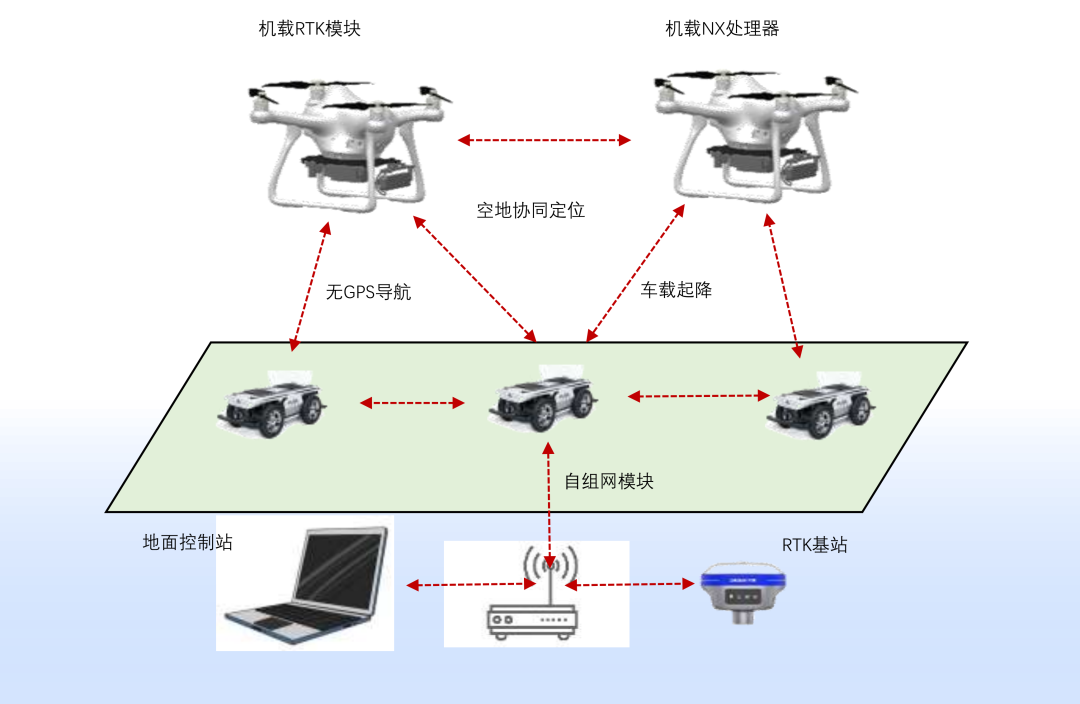 机载RTK模块

机载NX处理器

空地协同定位

无GPS导航

车载起降

自组网模块

地面控制站

RTK基站