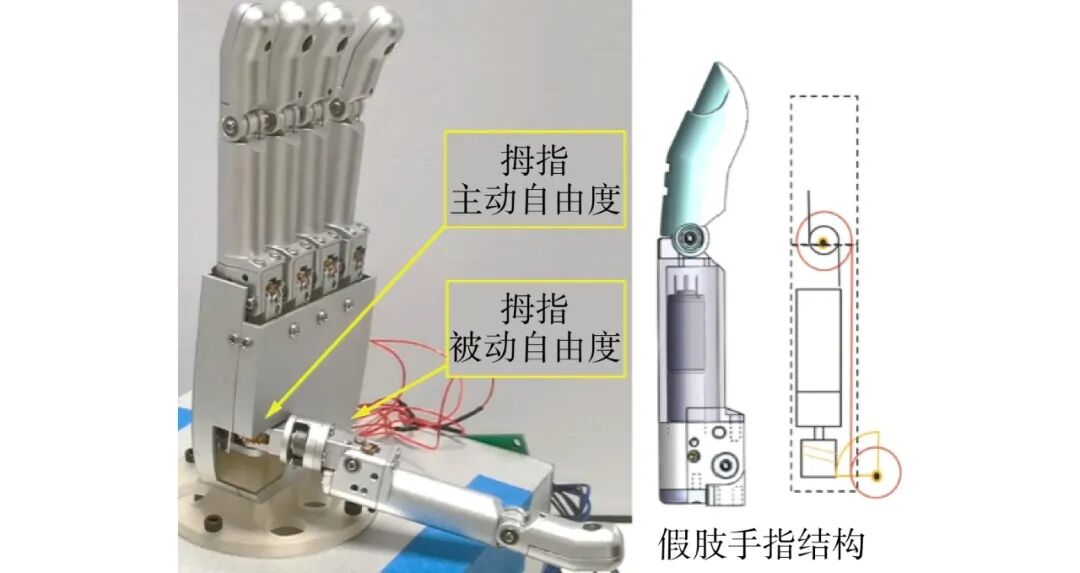 拇指
主动自由度

拇指
被动自由度

假肢手指结构