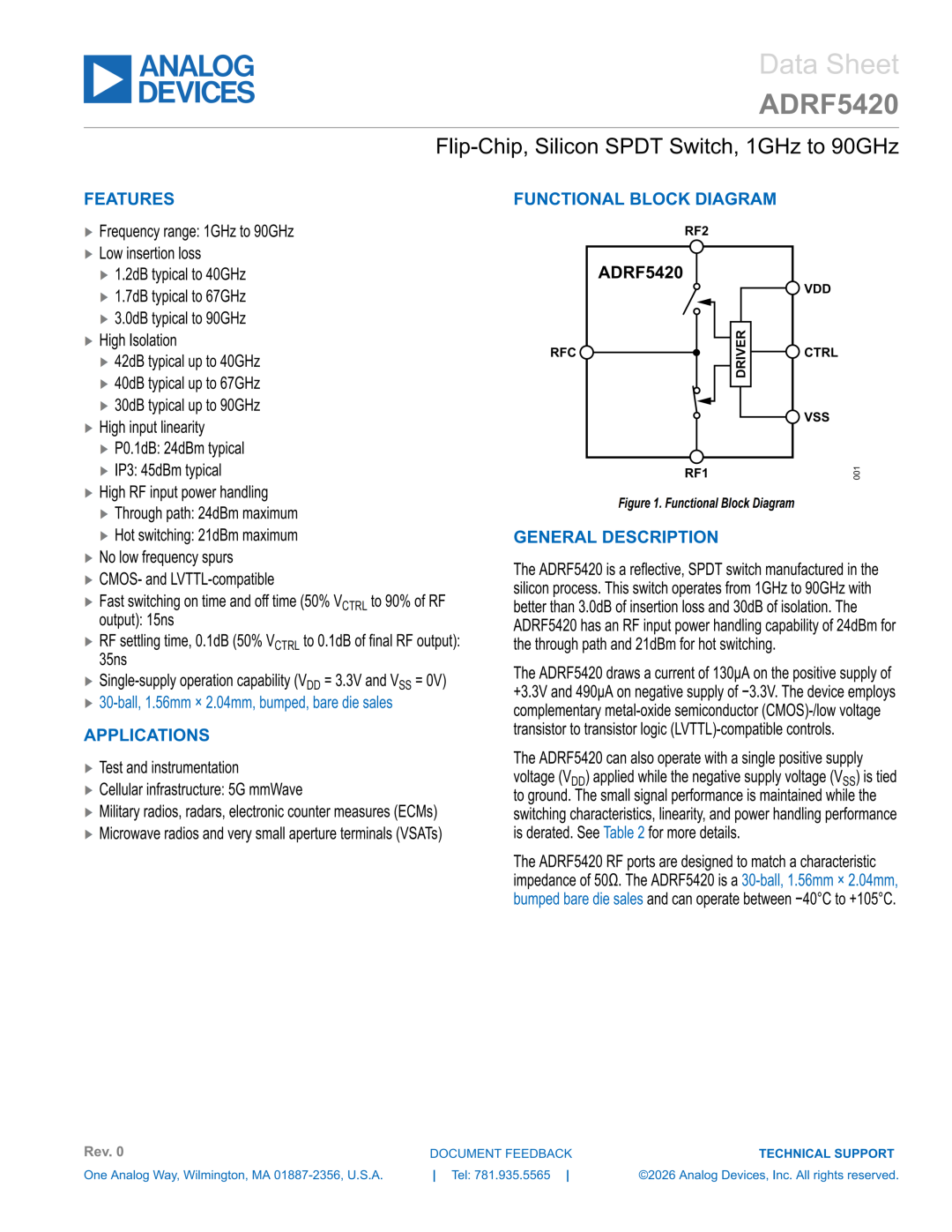 ANALOG DEVICES

Data Sheet
ADRF5420

Flip-Chip, Silicon SPDT Switch, 1GHz to 90GHz

FEATURES

▶ Frequency range: 1GHz to 90GHz
▶ Low insertion loss
▶ 1.2dB typical to 40GHz
▶ 1.7dB typical to 67GHz
▶ 3.0dB typical to 90GHz
▶ High Isolation
▶ 42dB typical up to 40GHz
▶ 40dB typical up to 67GHz
▶ 30dB typical up to 90GHz
▶ High input linearity
▶ P0.1dB: 24dBm typical
▶ IP3: 45dBm typical
▶ High RF input power handling
▶ Through path: 24dBm maximum
▶ Hot switching: 21dBm maximum
▶ No low frequency spurs
▶ CMOS- and LVTTL-compatible
▶ Fast switching on time and off time (50% $V_{CTRL}$ to 90% of RF output): 15ns
▶ RF settling time, 0.1dB (50% $V_{CTRL}$ to 0.1dB of final RF output): 35ns
▶ Single-supply operation capability ($V_{DD}$ = 3.3V and $V_{SS}$ = 0V)
▶ 30-ball, 1.56mm × 2.04mm, bumped, bare die sales

APPLICATIONS

▶ Test and instrumentation
▶ Cellular infrastructure: 5G mmWave
▶ Military radios, radars, electronic counter measures (ECMs)
▶ Microwave radios and very small aperture terminals (VSATs)

FUNCTIONAL BLOCK DIAGRAM

RF2
ADRF5420
VDD
RFC
DRIVER
CTRL
VSS
RF1
001

Figure 1. Functional Block Diagram

GENERAL DESCRIPTION

The ADRF5420 is a reflective, SPDT switch manufactured in the silicon process. This switch operates from 1GHz to 90GHz with better than 3.0dB of insertion loss and 30dB of isolation. The ADRF5420 has an RF input power handling capability of 24dBm for the through path and 21dBm for hot switching.

The ADRF5420 draws a current of 130μA on the positive supply of +3.3V and 490μA on negative supply of −3.3V. The device employs complementary metal-oxide semiconductor (CMOS)-/low voltage transistor to transistor logic (LVTTL)-compatible controls.

The ADRF5420 can also operate with a single positive supply voltage ($V_{DD}$) applied while the negative supply voltage ($V_{SS}$) is tied to ground. The small signal performance is maintained while the switching characteristics, linearity, and power handling performance is derated. See Table 2 for more details.

The ADRF5420 RF ports are designed to match a characteristic impedance of 50Ω. The ADRF5420 is a 30-ball, 1.56mm × 2.04mm, bumped bare die sales and can operate between −40°C to +105°C.

Rev. 0
DOCUMENT FEEDBACK
TECHNICAL SUPPORT
One Analog Way, Wilmington, MA 01887-2356, U.S.A. | Tel: 781.935.5565 | ©2026 Analog Devices, Inc. All rights reserved.