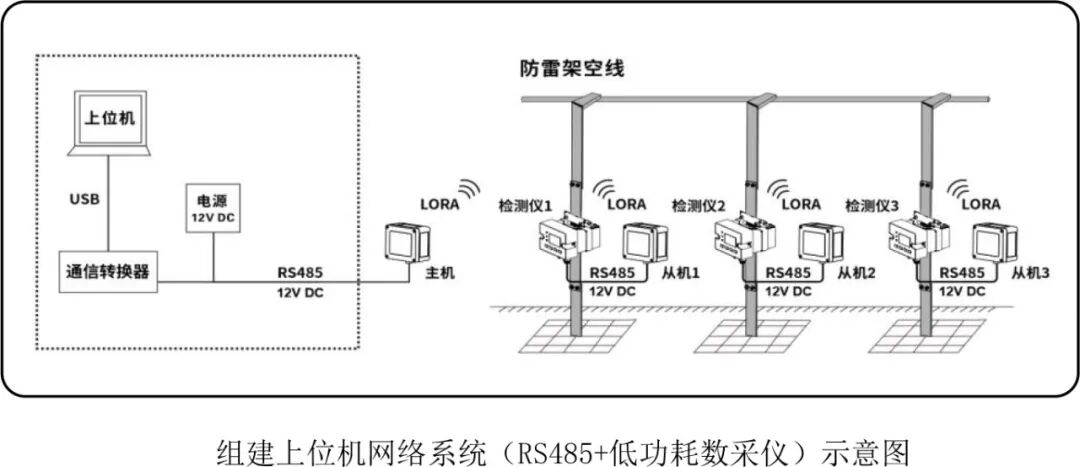 防雷架空线

上位机

USB

电源
12V DC

通信转换器

RS485
12V DC

LORA

主机

检测仪1

LORA

RS485
12V DC

从机1

检测仪2

LORA

RS485
12V DC

从机2

检测仪3

LORA

RS485
12V DC

从机3

组建上位机网络系统（RS485+低功耗数采仪）示意图