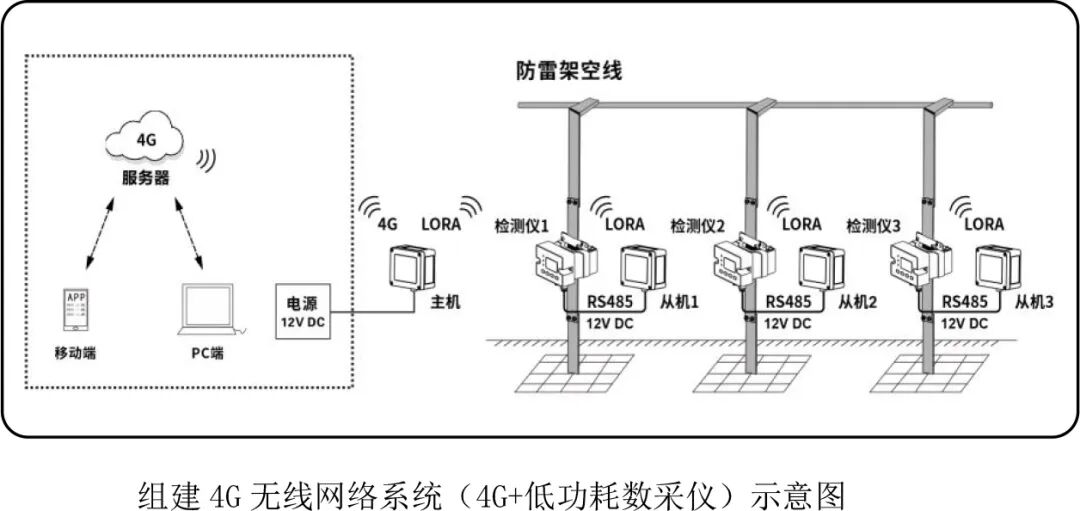 防雷架空线

4G
服务器

APP

移动端

PC端

电源
12V DC

4G LORA
主机

检测仪1 LORA
RS485 从机1
12V DC

检测仪2 LORA
RS485 从机2
12V DC

检测仪3 LORA
RS485 从机3
12V DC

组建 4G 无线网络系统（4G+低功耗数采仪）示意图