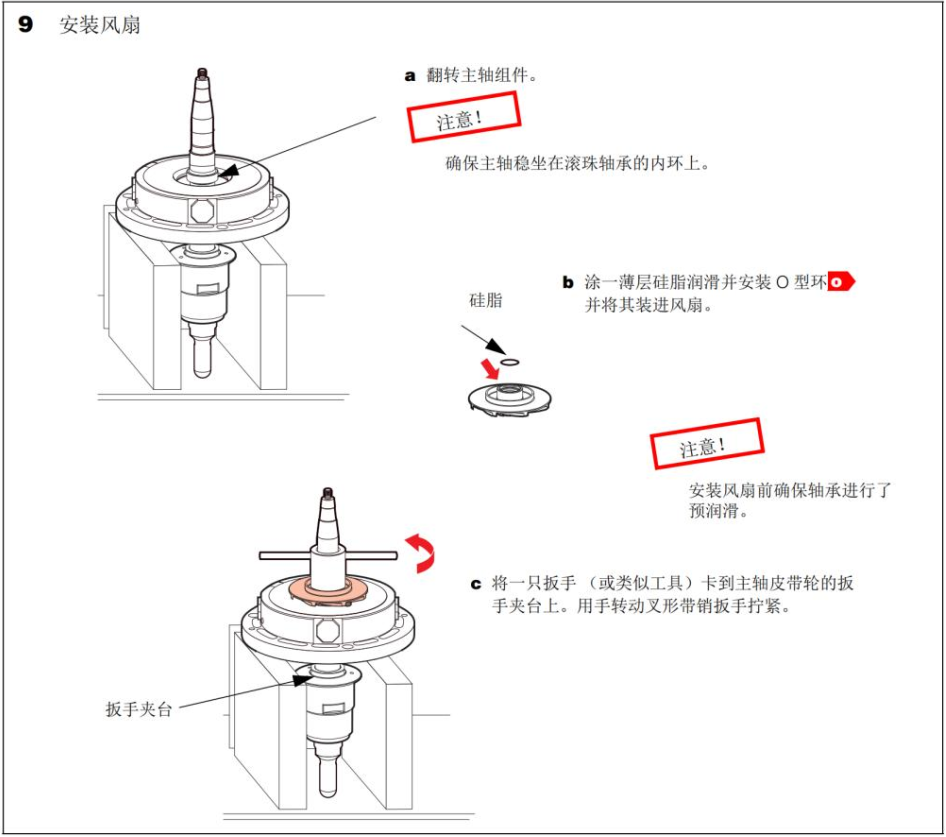 9 安装风扇

a 翻转主轴组件。

注意!

确保主轴稳坐在滚珠轴承的内环上。

b 涂一薄层硅脂润滑并安装 O 型环 o 并将其装进风扇。

硅脂

注意!

安装风扇前确保轴承进行了预润滑。

c 将一只扳手 （或类似工具）卡到主轴皮带轮的扳手夹台上。用手转动叉形带销扳手拧紧。

扳手夹台