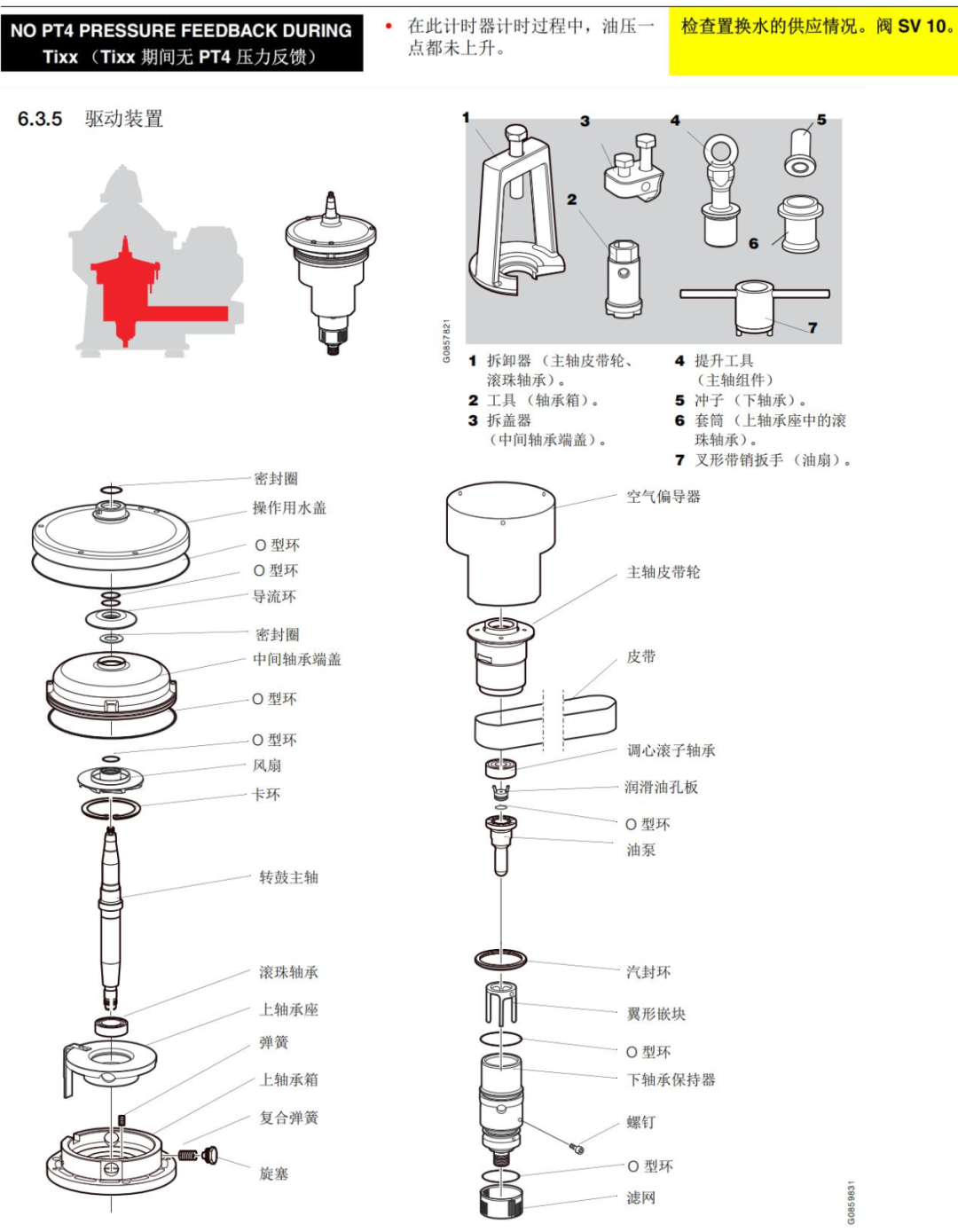 NO PT4 PRESSURE FEEDBACK DURING Tixx（Tixx 期间无 PT4 压力反馈）

• 在此计时器计时过程中，油压一点都未上升。

检查置换水的供应情况。阀 SV 10。

6.3.5 驱动装置

1 3 4 5 2 6 7

G0857821

1 拆卸器（主轴皮带轮、滚珠轴承）。
2 工具（轴承箱）。
3 拆盖器（中间轴承端盖）。
4 提升工具（主轴组件）
5 冲子（下轴承）。
6 套筒（上轴承座中的滚珠轴承）。
7 叉形带销扳手（油扇）。

密封圈
操作用水盖
O 型环
O 型环
导流环
密封圈
中间轴承端盖
O 型环
O 型环
风扇
卡环
转鼓主轴
滚珠轴承
上轴承座
弹簧
上轴承箱
复合弹簧
旋塞

空气偏导器
主轴皮带轮
皮带
调心滚子轴承
润滑油孔板
O 型环
油泵
汽封环
翼形嵌块
O 型环
下轴承保持器
螺钉
O 型环
滤网

G0859831