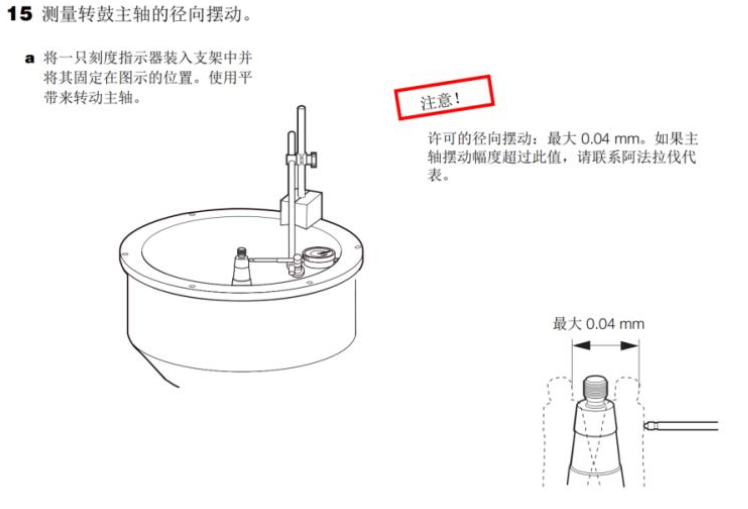 15 测量转鼓主轴的径向摆动。

a 将一只刻度指示器装入支架中并将其固定在图示的位置。使用平带来转动主轴。

注意！

许可的径向摆动：最大 0.04 mm。如果主轴摆动幅度超过此值，请联系阿法拉伐代表。

最大 0.04 mm