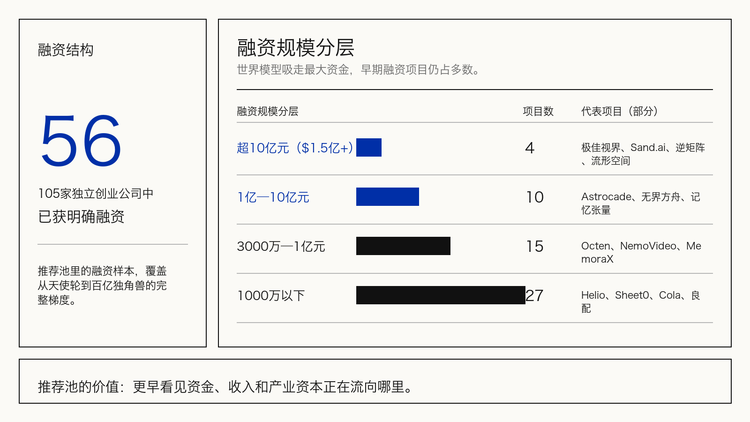 融资结构

56

105家独立创业公司中

已获明确融资

推荐池里的融资样本，覆盖从天使轮到百亿独角兽的完整梯度。

融资规模分层

世界模型吸走最大资金，早期融资项目仍占多数。

| 融资规模分层 | 项目数 | 代表项目（部分） |
|---|---|---|
| 超10亿元（$1.5亿+） | 4 | 极佳视界、Sand.ai、逆矩阵、流形空间 |
| 1亿—10亿元 | 10 | Astrocade、无界方舟、记忆张量 |
| 3000万—1亿元 | 15 | Octen、NemoVideo、MemoraX |
| 1000万以下 | 27 | Helio、Sheet0、Cola、良配 |

推荐池的价值：更早看见资金、收入和产业资本正在流向哪里。