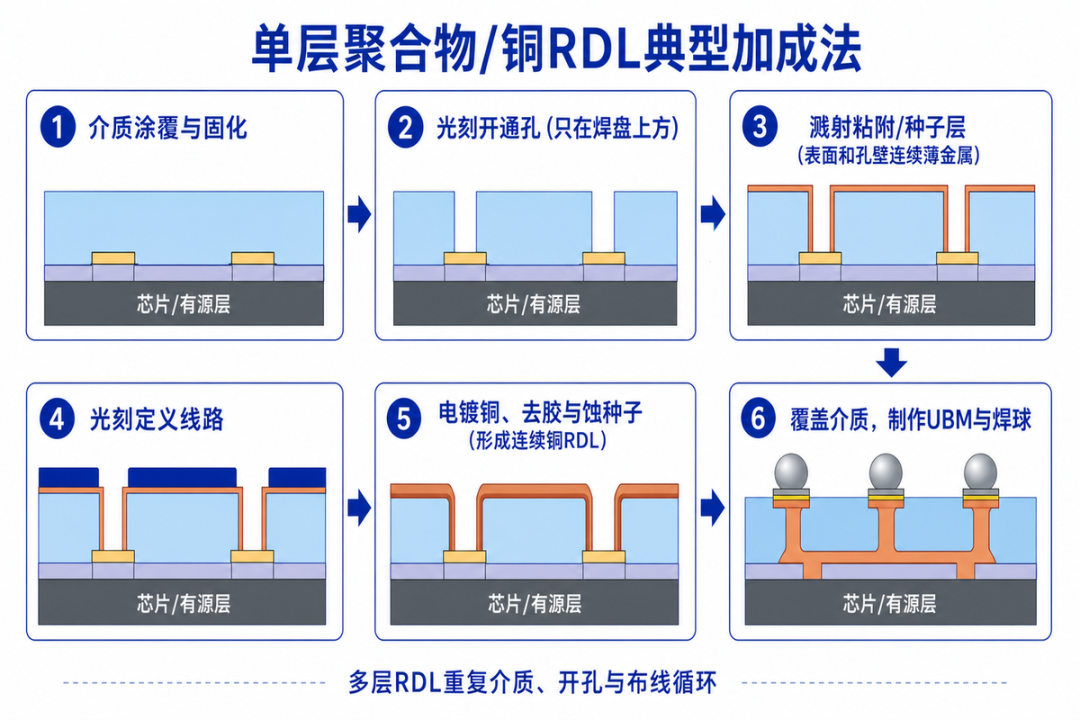 单层聚合物/铜RDL典型加成法

1 介质涂覆与固化

芯片/有源层

2 光刻开通孔 (只在焊盘上方)

芯片/有源层

3 溅射粘附/种子层
(表面和孔壁连续薄金属)

芯片/有源层

4 光刻定义线路

芯片/有源层

5 电镀铜、去胶与蚀种子
(形成连续铜RDL)

芯片/有源层

6 覆盖介质，制作UBM与焊球

芯片/有源层

多层RDL重复介质、开孔与布线循环