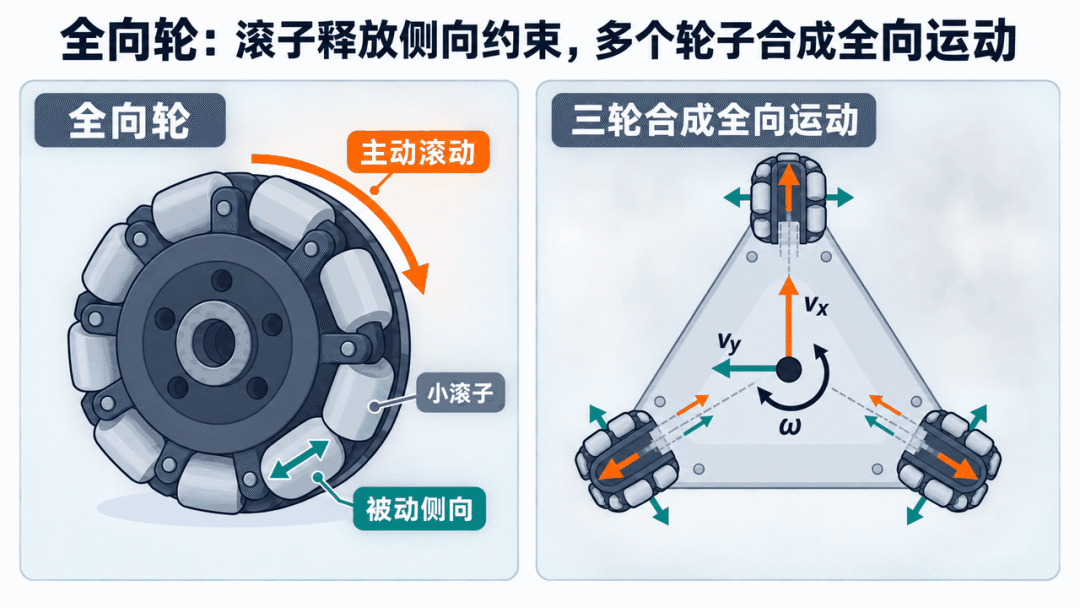 全向轮：滚子释放侧向约束，多个轮子合成全向运动

全向轮

主动滚动

小滚子

被动侧向

三轮合成全向运动

$v_x$

$v_y$

$\omega$